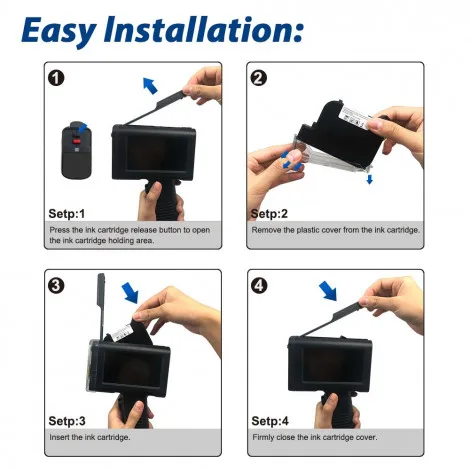 Easy Installation:

1

Setp:1

Press the ink cartridge release button to open the ink cartridge holding area.

2

Setp:2

Remove the plastic cover from the ink cartridge.

3

Setp:3

Insert the ink cartridge.

4

Setp:4

Firmly close the ink cartridge cover.